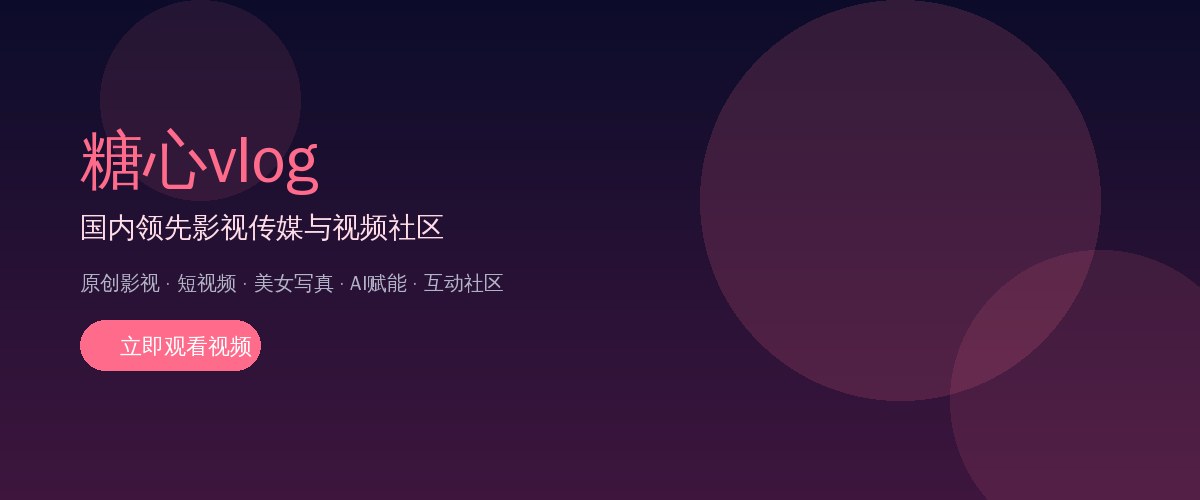 糖心vlog

国内领先影视传媒与视频社区

原创影视 · 短视频 · 美女写真 · AI赋能 · 互动社区

立即观看视频